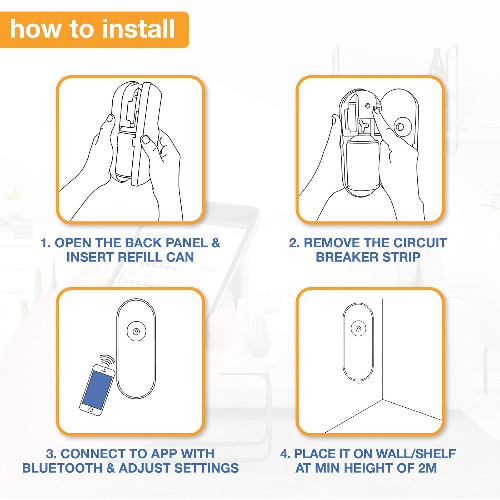 how to install

1. OPEN THE BACK PANEL & INSERT REFILL CAN

2. REMOVE THE CIRCUIT BREAKER STRIP

3. CONNECT TO APP WITH BLUETOOTH & ADJUST SETTINGS

4. PLACE IT ON WALL/SHELF AT MIN HEIGHT OF 2M