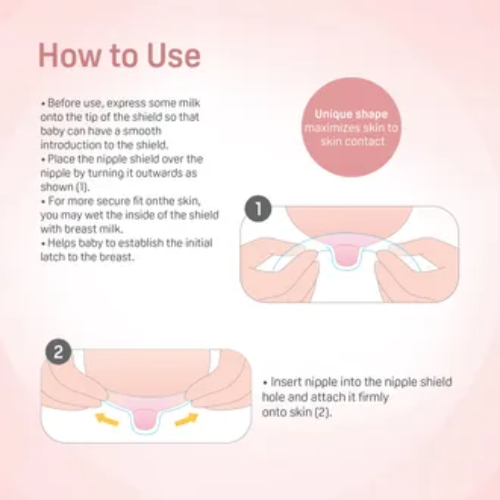 How to Use

• Before use, express some milk onto the tip of the shield so that baby can have a smooth introduction to the shield.
• Place the nipple shield over the nipple by turning it outwards as shown (1).
• For more secure fit onthe skin, you may wet the inside of the shield with breast milk.
• Helps baby to establish the initial latch to the breast.

Unique shape maximizes skin to skin contact

1

2

• Insert nipple into the nipple shield hole and attach it firmly onto skin (2).