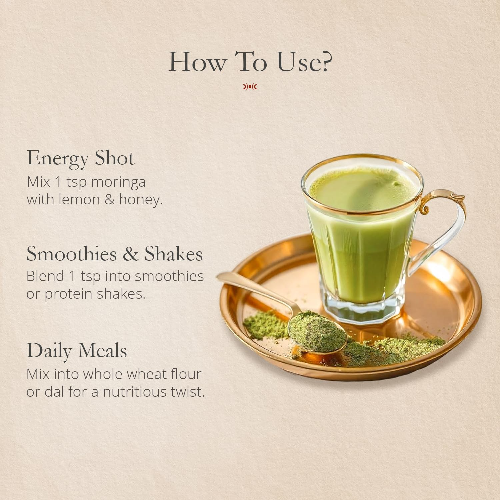 How To Use?

Energy Shot
Mix 1 tsp moringa with lemon & honey.

Smoothies & Shakes
Blend 1 tsp into smoothies or protein shakes.

Daily Meals
Mix into whole wheat flour or dal for a nutritious twist.