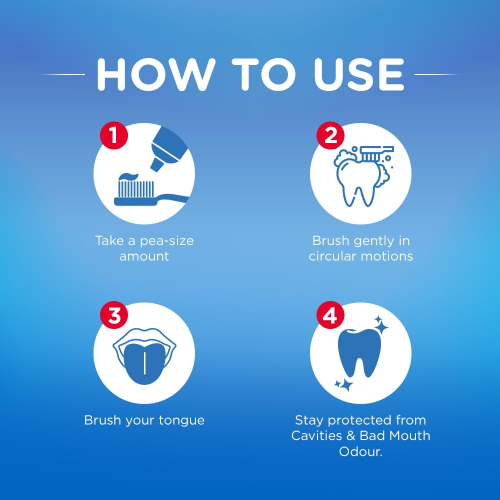 HOW TO USE

1

Take a pea-size amount

2

Brush gently in circular motions

3

Brush your tongue

4

Stay protected from Cavities & Bad Mouth Odour.