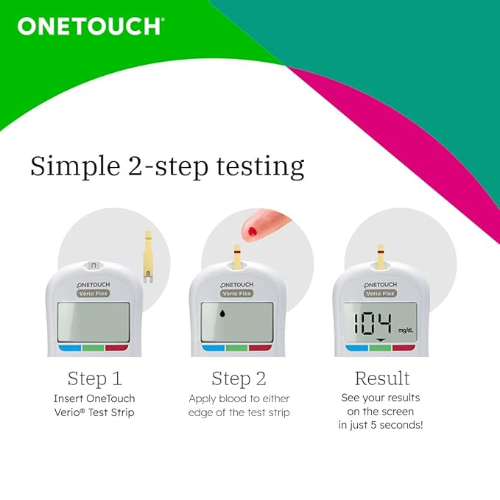 ONETOUCH®

Simple 2-step testing

ONETOUCH
Verio Flex

ONETOUCH
Verio Flex

ONETOUCH
Verio Flex
104 mg/dL

Step 1
Insert OneTouch Verio® Test Strip

Step 2
Apply blood to either edge of the test strip

Result
See your results on the screen in just 5 seconds!