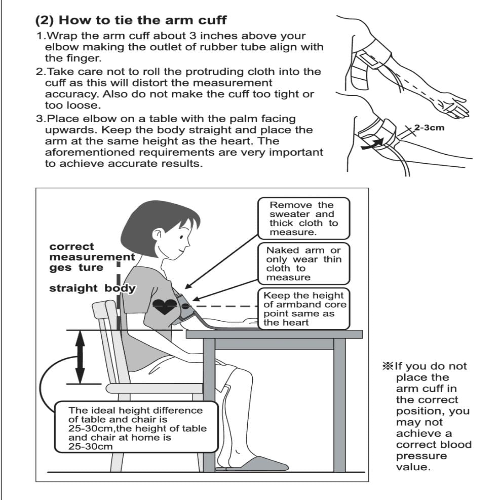 (2) How to tie the arm cuff

1.Wrap the arm cuff about 3 inches above your elbow making the outlet of rubber tube align with the finger.

2.Take care not to roll the protruding cloth into the cuff as this will distort the measurement accuracy. Also do not make the cuff too tight or too loose.

3.Place elbow on a table with the palm facing upwards. Keep the body straight and place the arm at the same height as the heart. The aforementioned requirements are very important to achieve accurate results.

2-3cm

correct measurement ges ture

straight body

Remove the sweater and thick cloth to measure.

Naked arm or only wear thin cloth to measure

Keep the height of armband core point same as the heart

The ideal height difference of table and chair is 25-30cm,the height of table and chair at home is 25-30cm

※If you do not place the arm cuff in the correct position, you may not achieve a correct blood pressure value.