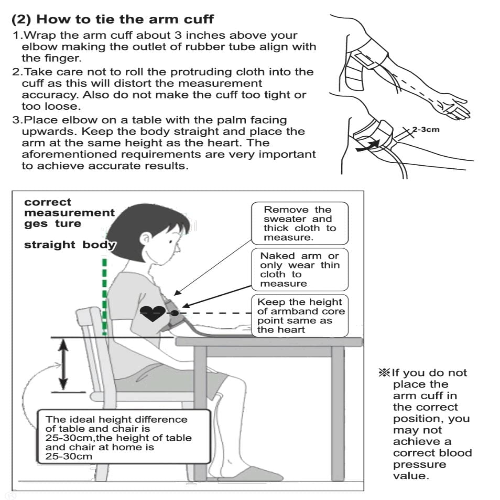 (2) How to tie the arm cuff

1.Wrap the arm cuff about 3 inches above your elbow making the outlet of rubber tube align with the finger.

2.Take care not to roll the protruding cloth into the cuff as this will distort the measurement accuracy. Also do not make the cuff too tight or too loose.

3.Place elbow on a table with the palm facing upwards. Keep the body straight and place the arm at the same height as the heart. The aforementioned requirements are very important to achieve accurate results.

2-3cm

correct measurement ges ture

straight body

Remove the sweater and thick cloth to measure.

Naked arm or only wear thin cloth to measure

Keep the height of armband core point same as the heart

The ideal height difference of table and chair is 25-30cm,the height of table and chair at home is 25-30cm

※If you do not place the arm cuff in the correct position, you may not achieve a correct blood pressure value.