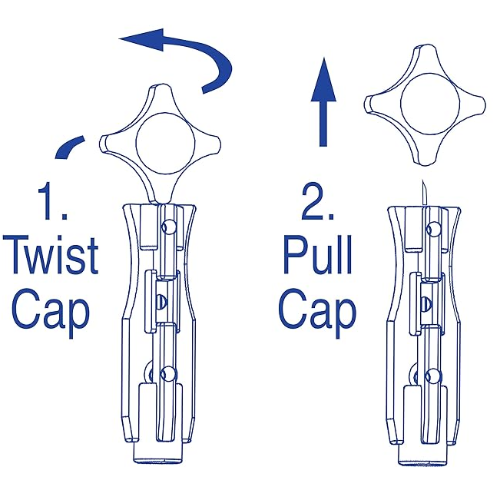 1.
Twist
Cap

2.
Pull
Cap